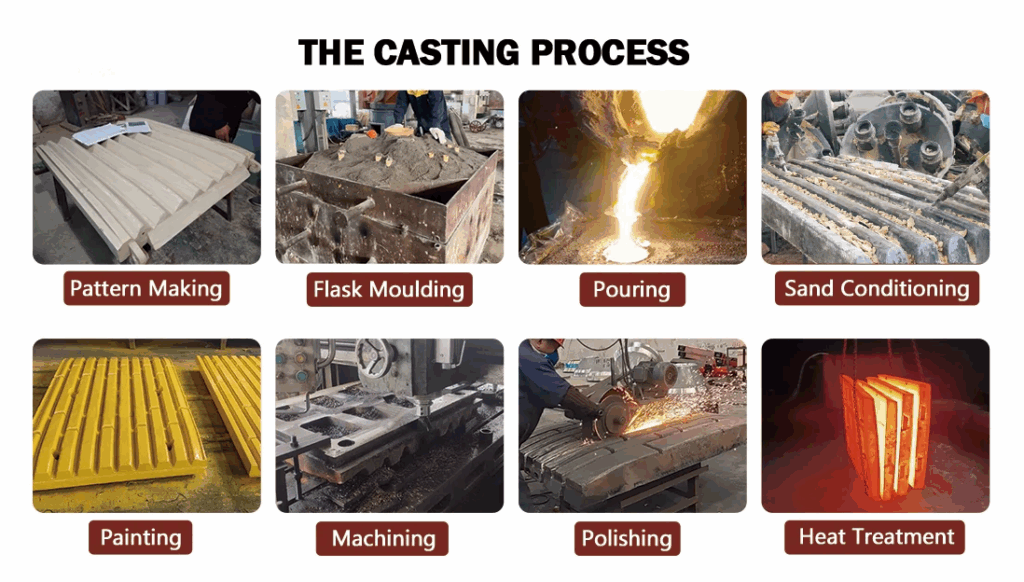 THE CASTING PROCESS

Pattern Making

Flask Moulding

Pouring

Sand Conditioning

Painting

Machining

Polishing

Heat Treatment