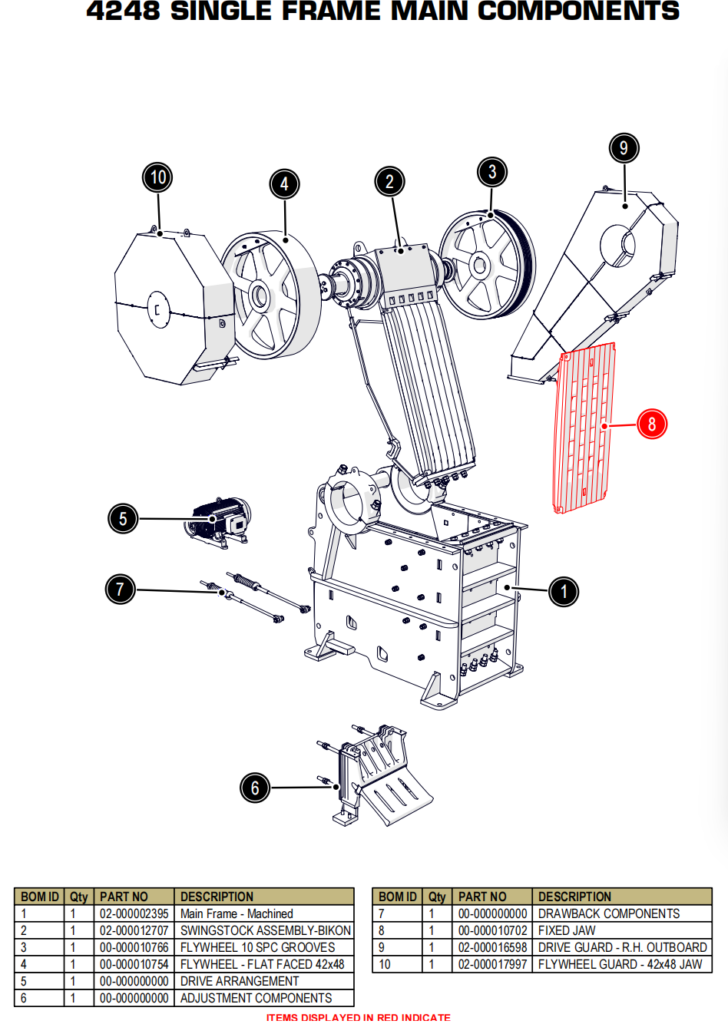 4248 SINGLE FRAME MAIN COMPONENTS

10
4
2
3
9
8
5
7
1
6

| BOM ID | Qty | PART NO | DESCRIPTION |
|---|---|---|---|
| 1 | 1 | 02-000002395 | Main Frame - Machined |
| 2 | 1 | 02-000012707 | SWINGSTOCK ASSEMBLY-BIKON |
| 3 | 1 | 00-000010766 | FLYWHEEL 10 SPC GROOVES |
| 4 | 1 | 00-000010754 | FLYWHEEL - FLAT FACED 42x48 |
| 5 | 1 | 00-000000000 | DRIVE ARRANGEMENT |
| 6 | 1 | 00-000000000 | ADJUSTMENT COMPONENTS |

| BOM ID | Qty | PART NO | DESCRIPTION |
|---|---|---|---|
| 7 | 1 | 00-000000000 | DRAWBACK COMPONENTS |
| 8 | 1 | 00-000010702 | FIXED JAW |
| 9 | 1 | 02-000016598 | DRIVE GUARD - R.H. OUTBOARD |
| 10 | 1 | 02-000017997 | FLYWHEEL GUARD - 42x48 JAW |

ITEMS DISPLAYED IN RED INDICATE